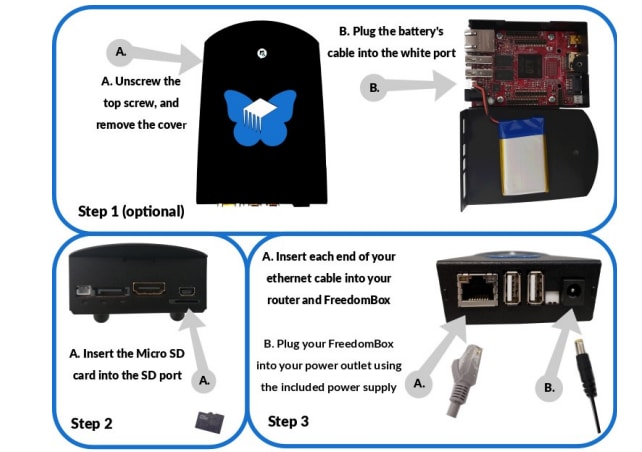 A.

A. Unscrew the top screw, and remove the cover

B. Plug the battery's cable into the white port

B.

Step 1 (optional)

A. Insert the Micro SD card into the SD port

A.

Step 2

A. Insert each end of your ethernet cable into your router and FreedomBox

B. Plug your FreedomBox into your power outlet using the included power supply

A.

B.

Step 3